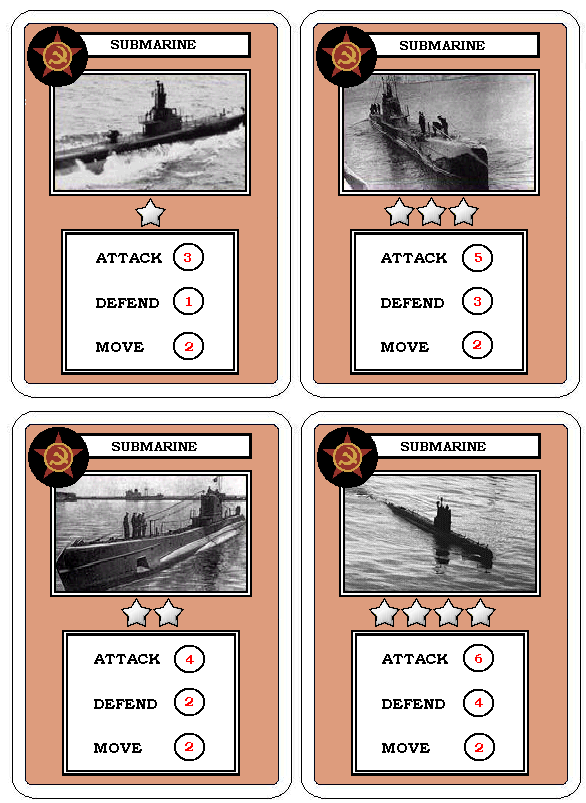 SUBMARINE

ATTACK 3

DEFEND 1

MOVE 2

SUBMARINE

ATTACK 5

DEFEND 3

MOVE 2

SUBMARINE

ATTACK 4

DEFEND 2

MOVE 2

SUBMARINE

ATTACK 6

DEFEND 4

MOVE 2